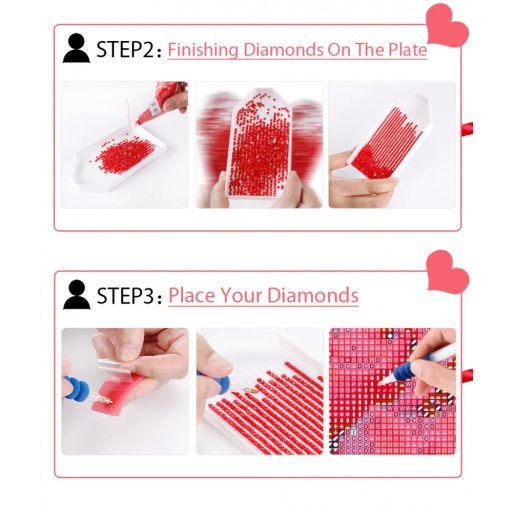 STEP2: Finishing Diamonds On The Plate

STEP3: Place Your Diamonds