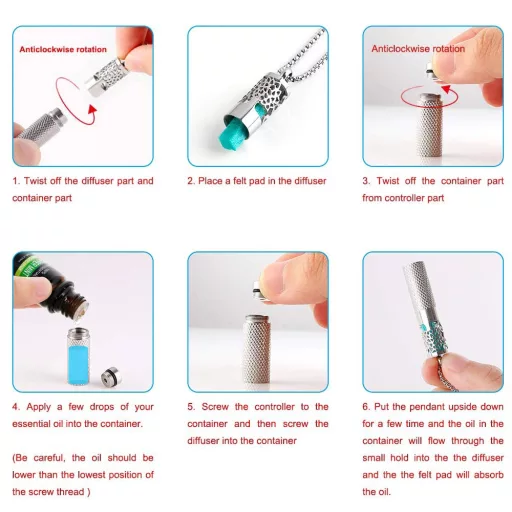 Anticlockwise rotation

1. Twist off the diffuser part and container part

2. Place a felt pad in the diffuser

Anticlockwise rotation

3. Twist off the container part from controller part

4. Apply a few drops of your essential oil into the container.

(Be careful, the oil should be lower than the lowest position of the screw thread )

5. Screw the controller to the container and then screw the diffuser into the container

6. Put the pendant upside down for a few time and the oil in the container will flow through the small hold into the the diffuser and the the felt pad will absorb the oil.