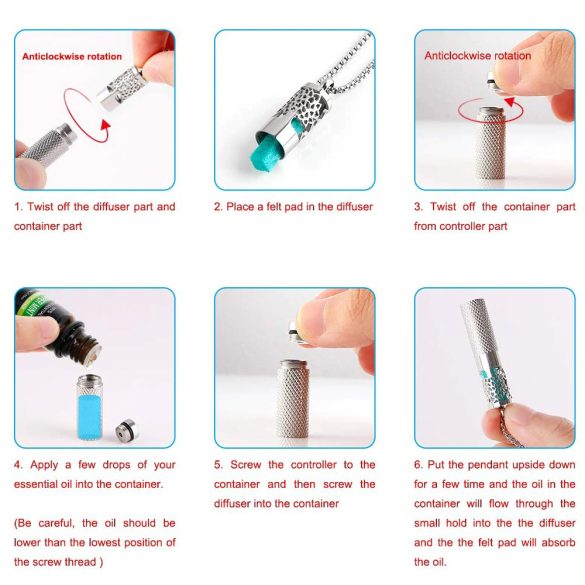 Anticlockwise rotation

1. Twist off the diffuser part and container part

2. Place a felt pad in the diffuser

Anticlockwise rotation

3. Twist off the container part from controller part

4. Apply a few drops of your essential oil into the container.

(Be careful, the oil should be lower than the lowest position of the screw thread )

5. Screw the controller to the container and then screw the diffuser into the container

6. Put the pendant upside down for a few time and the oil in the container will flow through the small hold into the the diffuser and the the felt pad will absorb the oil.