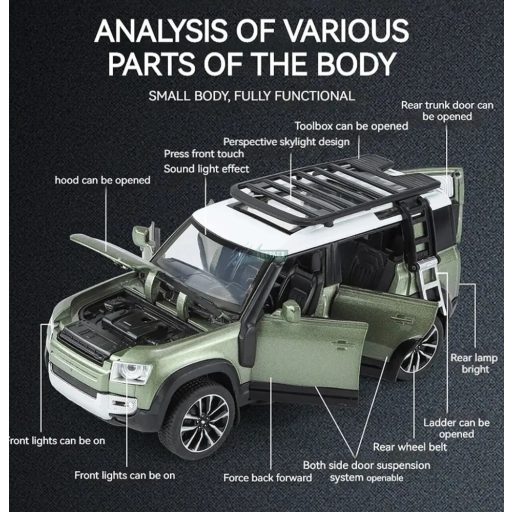 ANALYSIS OF VARIOUS PARTS OF THE BODY

SMALL BODY, FULLY FUNCTIONAL

Rear trunk door can be opened

Toolbox can be opened

Perspective skylight design

Press front touch
Sound light effect

hood can be opened

Rear lamp bright

Ladder can be opened

Rear wheel belt

ront lights can be on

Front lights can be on

Force back forward

Both side door suspension system openable